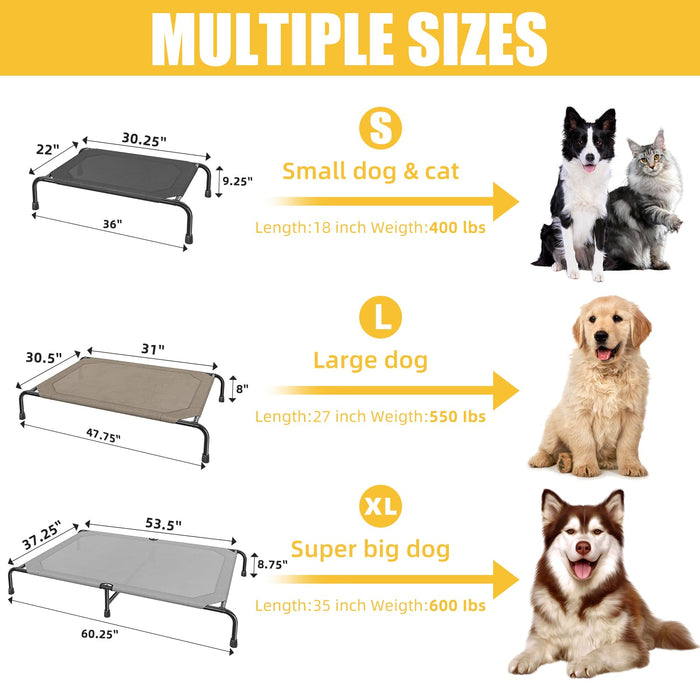 MULTIPLE SIZES

22"
30.25"
9.25"
36"

S
Small dog & cat
Length:18 inch Weigth:400 lbs

30.5"
31"
8"
47.75"

L
Large dog
Length:27 inch Weigth:550 lbs

37.25"
53.5"
8.75"
60.25"

XL
Super big dog
Length:35 inch Weigth:600 lbs