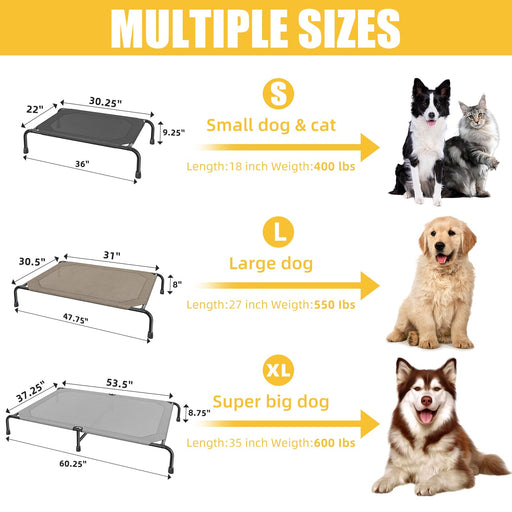 MULTIPLE SIZES

22"
30.25"
9.25"
36"

S
Small dog & cat
Length:18 inch Weigth:400 lbs

30.5"
31"
8"
47.75"

L
Large dog
Length:27 inch Weigth:550 lbs

37.25"
53.5"
8.75"
60.25"

XL
Super big dog
Length:35 inch Weigth:600 lbs