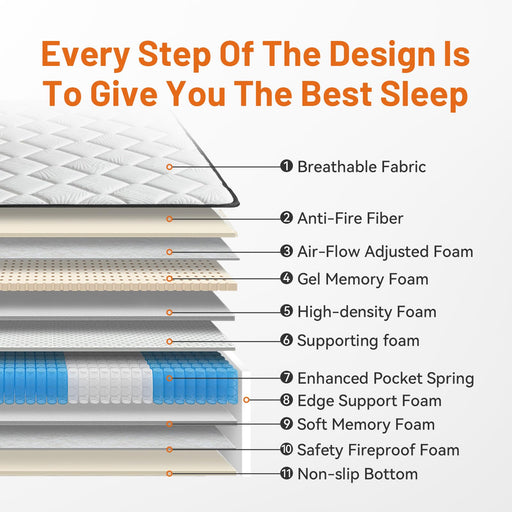 Every Step Of The Design Is To Give You The Best Sleep

❶ Breathable Fabric
❷ Anti-Fire Fiber
❸ Air-Flow Adjusted Foam
❹ Gel Memory Foam
❺ High-density Foam
❻ Supporting foam
❼ Enhanced Pocket Spring
❽ Edge Support Foam
❾ Soft Memory Foam
❿ Safety Fireproof Foam
⓫ Non-slip Bottom