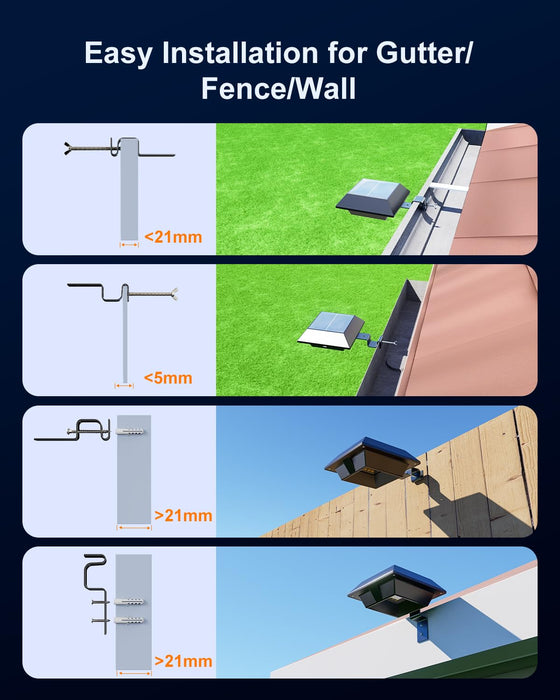 Easy Installation for Gutter/ Fence/Wall

<21mm

<5mm

>21mm

>21mm