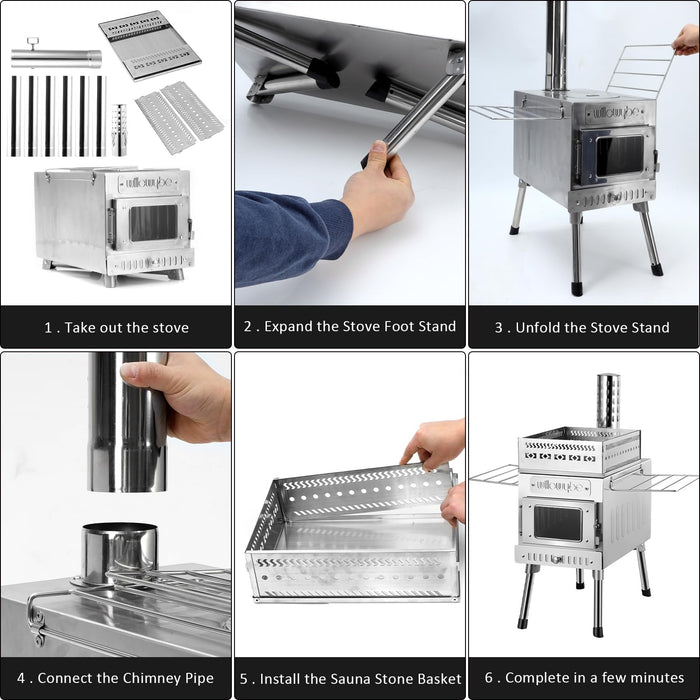 willowybe

1 . Take out the stove

2 . Expand the Stove Foot Stand

willowybe

3 . Unfold the Stove Stand

4 . Connect the Chimney Pipe

5 . Install the Sauna Stone Basket

willowybe

6 . Complete in a few minutes