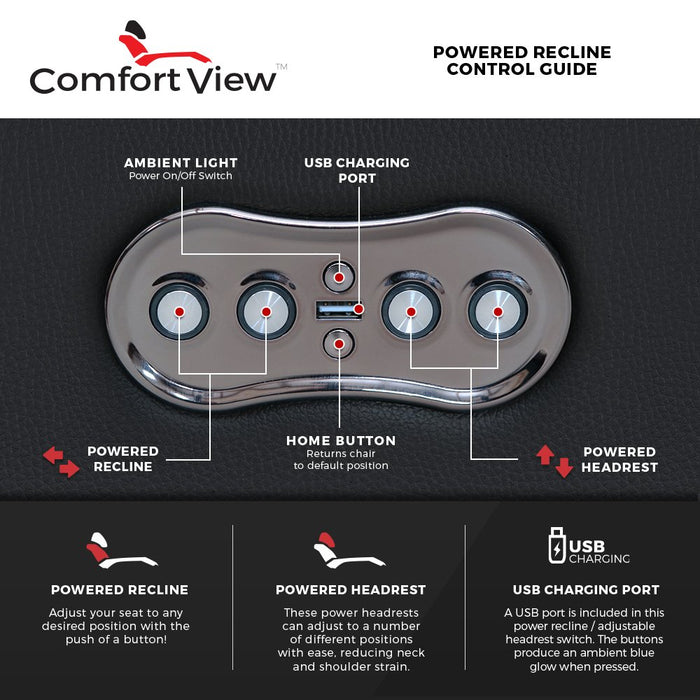 Comfort View™

POWERED RECLINE CONTROL GUIDE

AMBIENT LIGHT
Power On/Off Switch

USB CHARGING PORT

POWERED RECLINE

HOME BUTTON
Returns chair to default position

POWERED HEADREST

POWERED RECLINE
Adjust your seat to any desired position with the push of a button!

POWERED HEADREST
These power headrests can adjust to a number of different positions with ease, reducing neck and shoulder strain.

USB CHARGING

USB CHARGING PORT
A USB port is included in this power recline / adjustable headrest switch. The buttons produce an ambient blue glow when pressed.