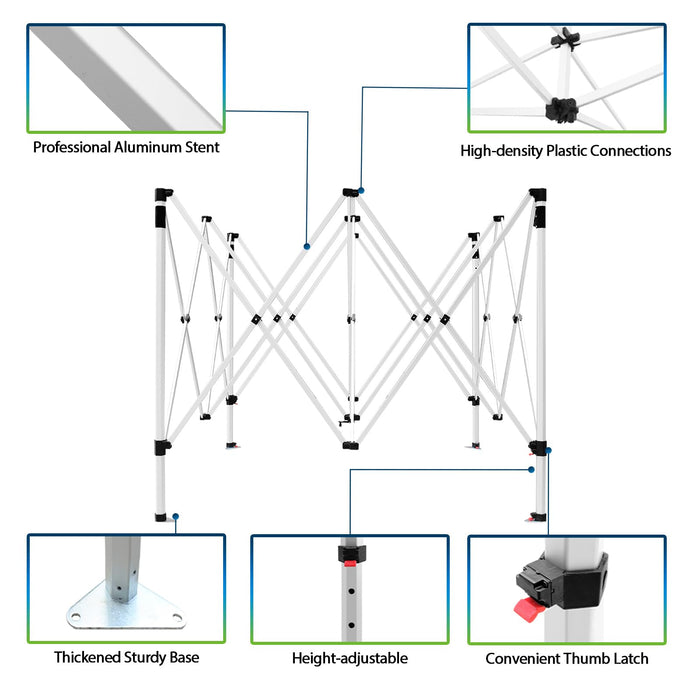 Professional Aluminum Stent

High-density Plastic Connections

Thickened Sturdy Base

Height-adjustable

Convenient Thumb Latch