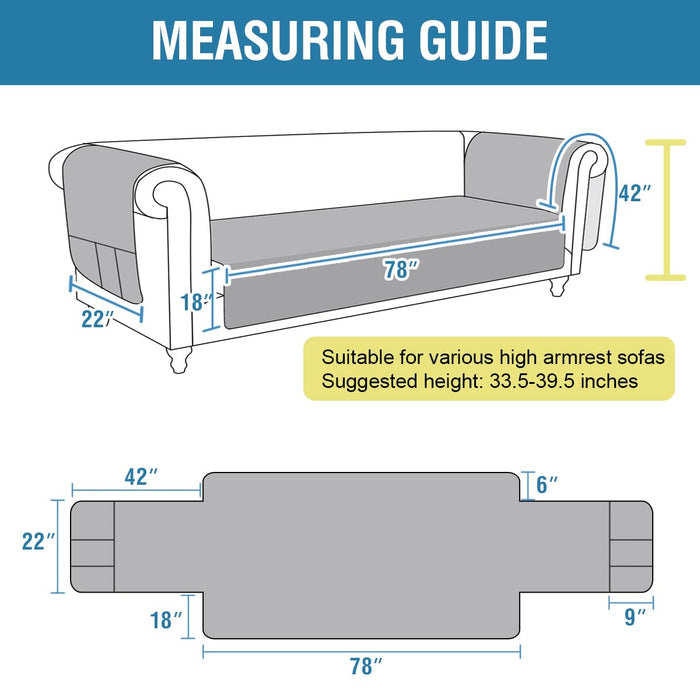 MEASURING GUIDE

42″

78″

18″

22″

Suitable for various high armrest sofas
Suggested height: 33.5-39.5 inches

42″

6″

22″

18″

9″

78″